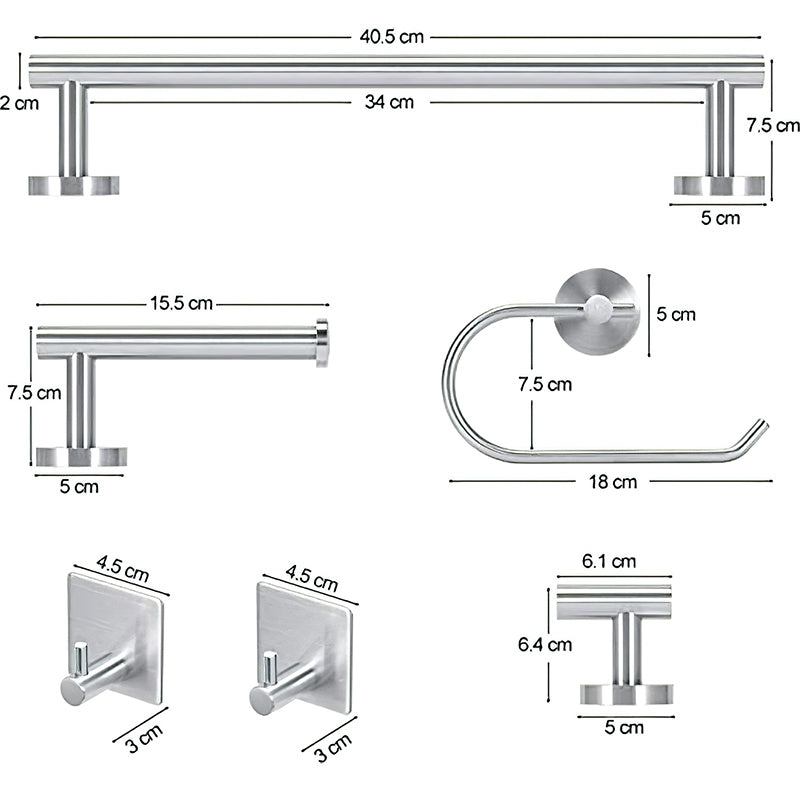 40.5 cm
2 cm
34 cm
7.5 cm
5 cm
15.5 cm
7.5 cm
5 cm
5 cm
7.5 cm
18 cm
4.5 cm
3 cm
4.5 cm
3 cm
6.1 cm
6.4 cm
5 cm