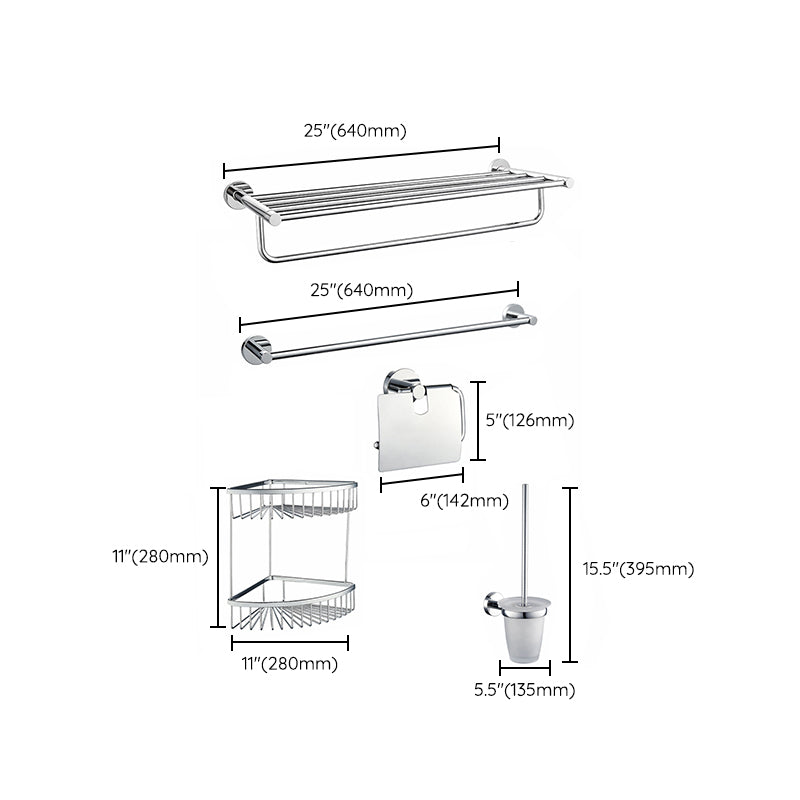 25"(640mm)

25"(640mm)

5"(126mm)

6"(142mm)

11"(280mm)

11"(280mm)

15.5"(395mm)

5.5"(135mm)