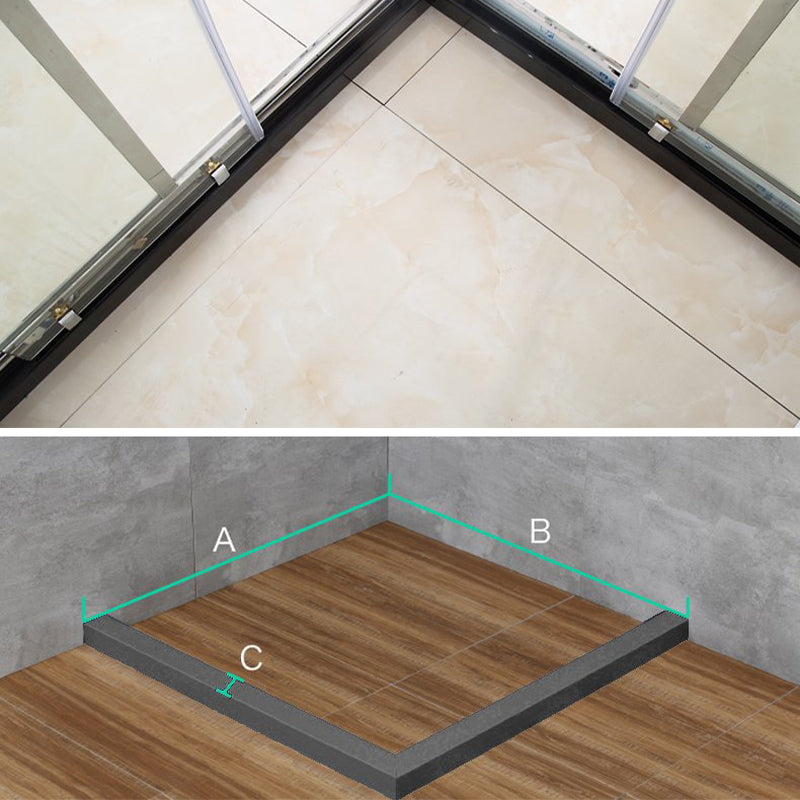 A

B

C