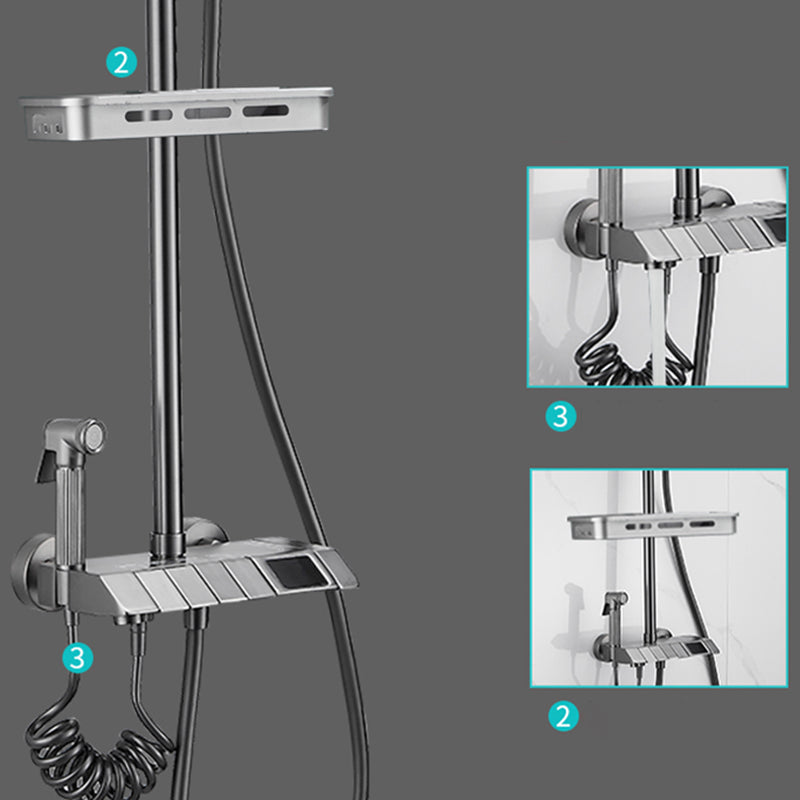 2

3

3

2