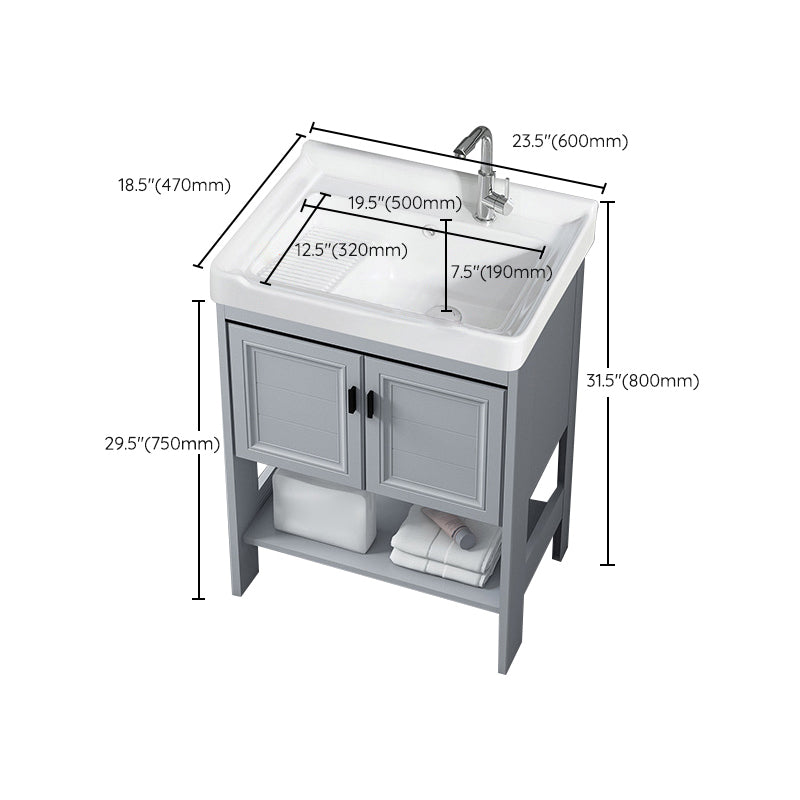 23.5"(600mm)

18.5"(470mm)

19.5"(500mm)

12.5"(320mm)

7.5"(190mm)

31.5"(800mm)

29.5"(750mm)