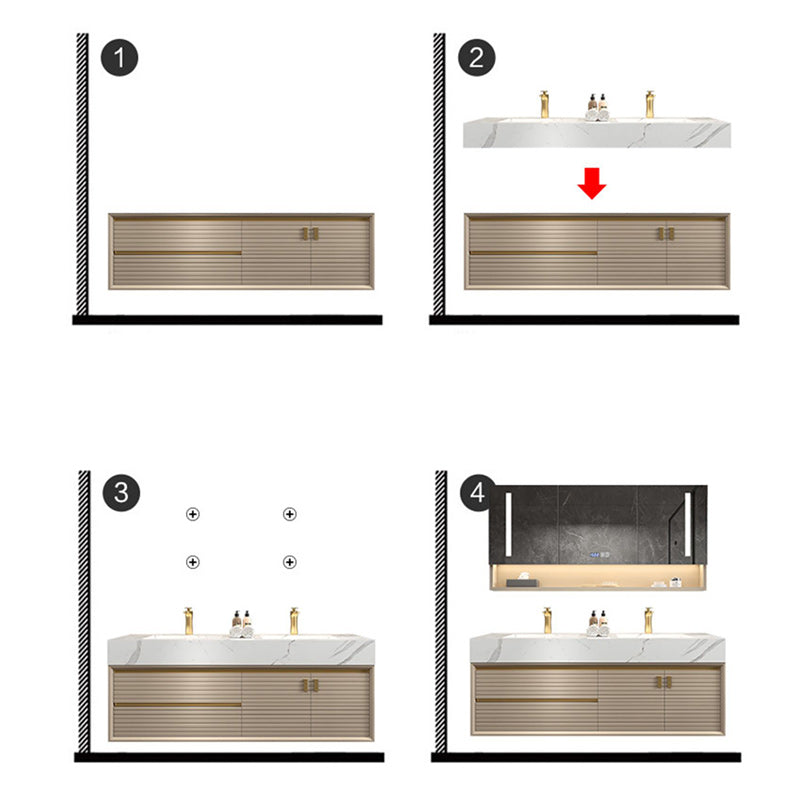 1

2

3

4