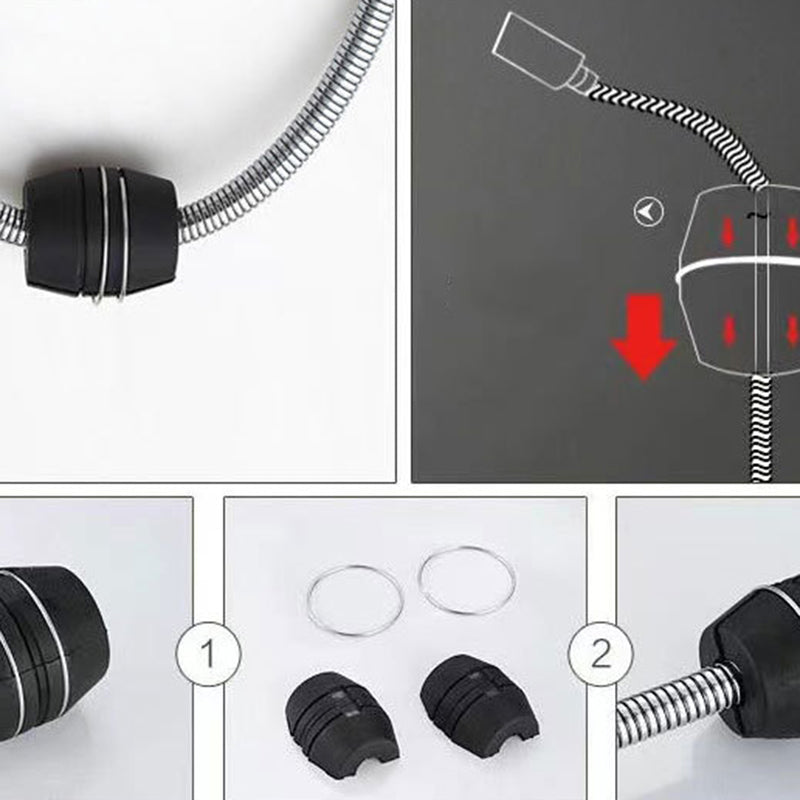 1

2