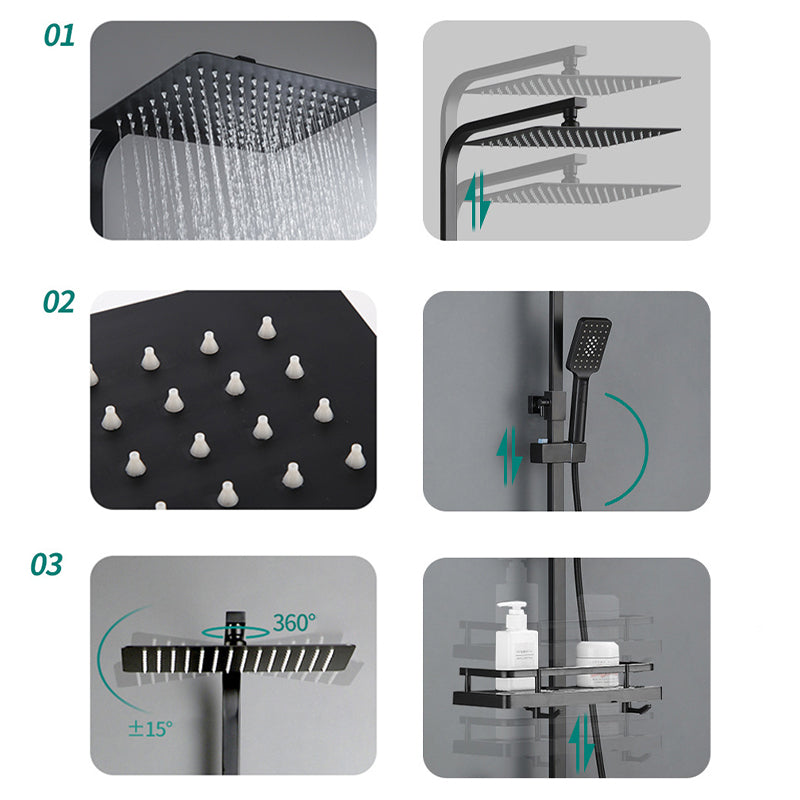 01

02

03

360°

±15°