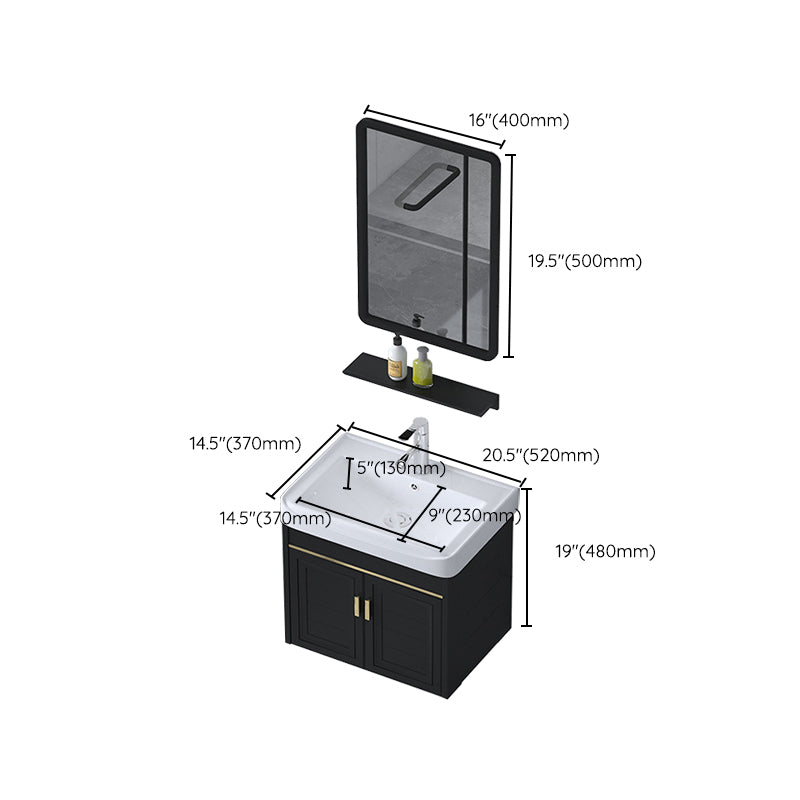 16"(400mm)

19.5"(500mm)

14.5"(370mm)

20.5"(520mm)

5"(130mm)

14.5"(370mm)

9"(230mm)

19"(480mm)