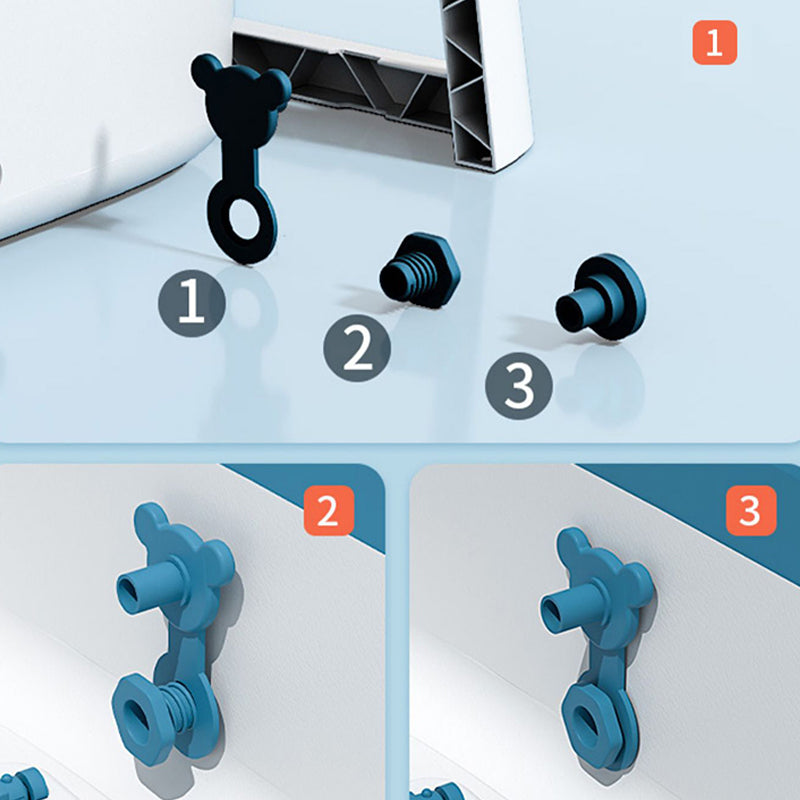 1

1

2

3

2

3