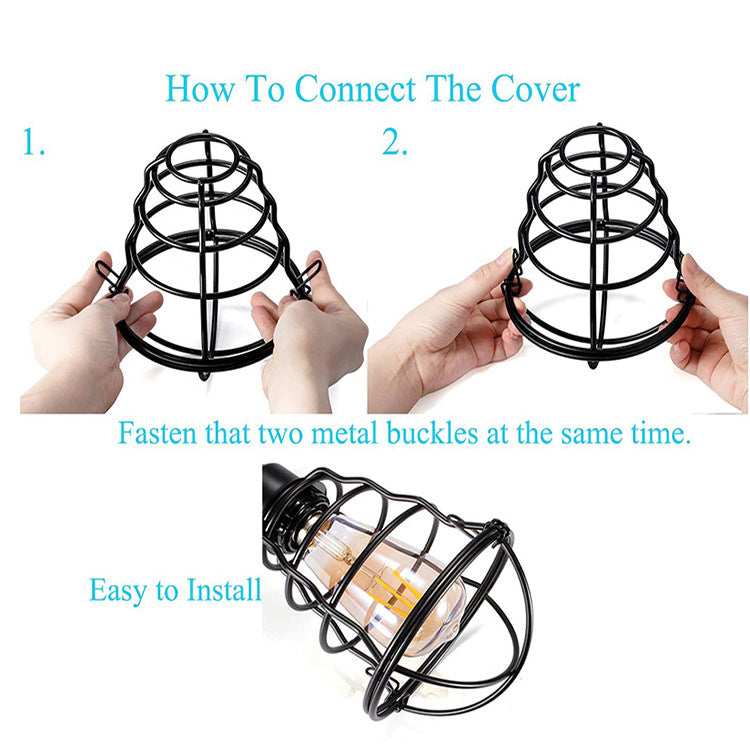 How To Connect The Cover

1.

2.

Fasten that two metal buckles at the same time.

Easy to Install