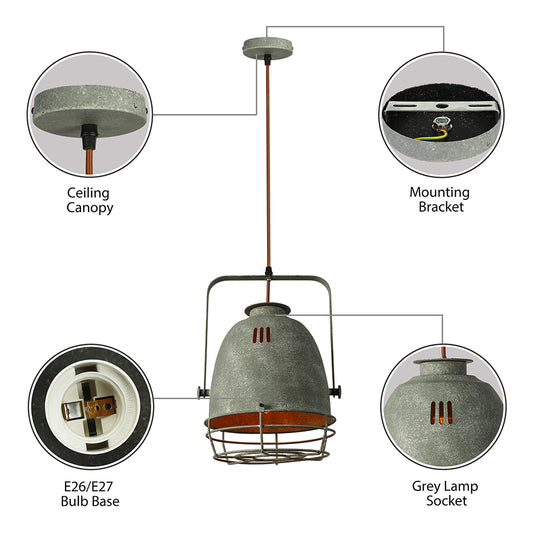 Ceiling Canopy

Mounting Bracket

E26/E27 Bulb Base

Grey Lamp Socket