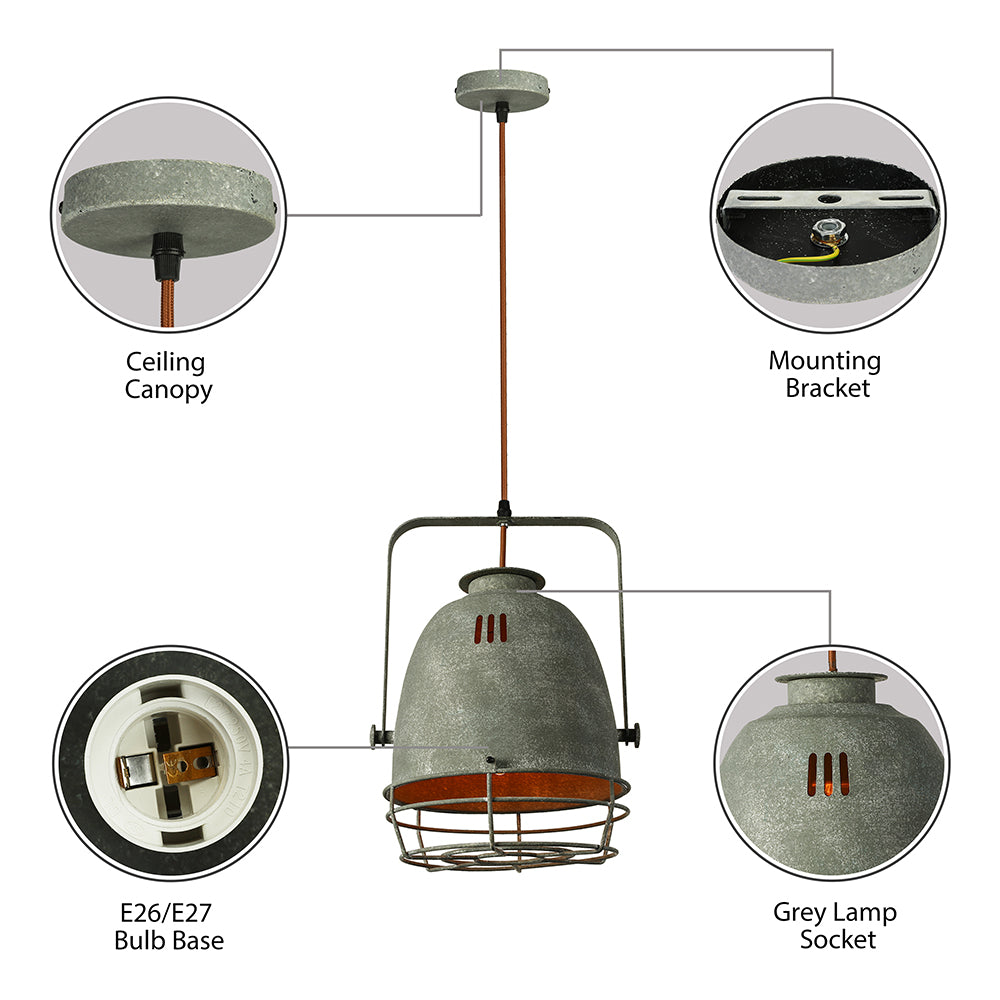 Ceiling Canopy

Mounting Bracket

E26/E27 Bulb Base

Grey Lamp Socket