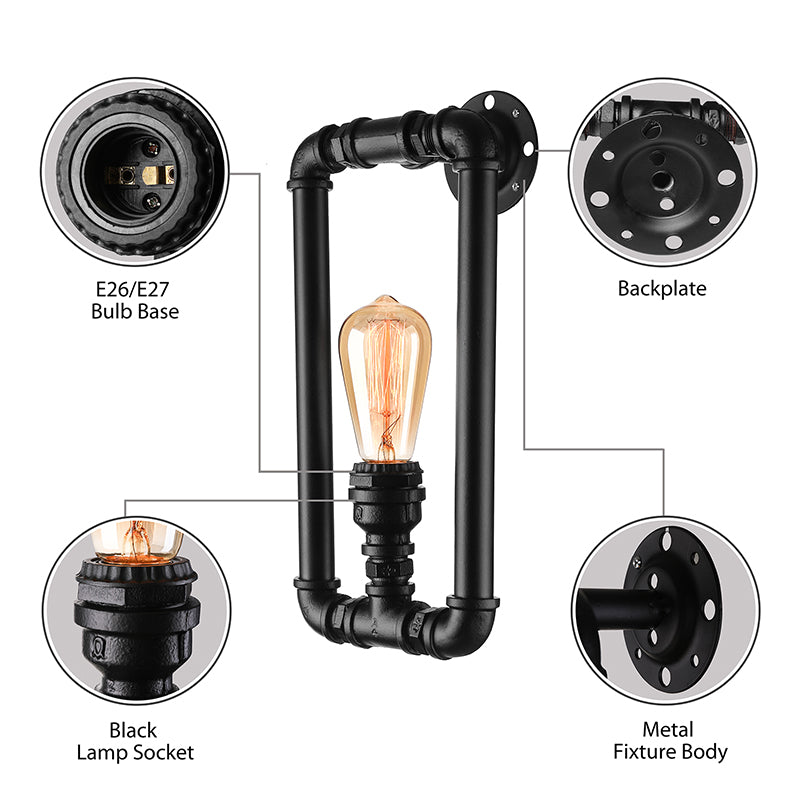 E26/E27
Bulb Base

Backplate

Black
Lamp Socket

Metal
Fixture Body