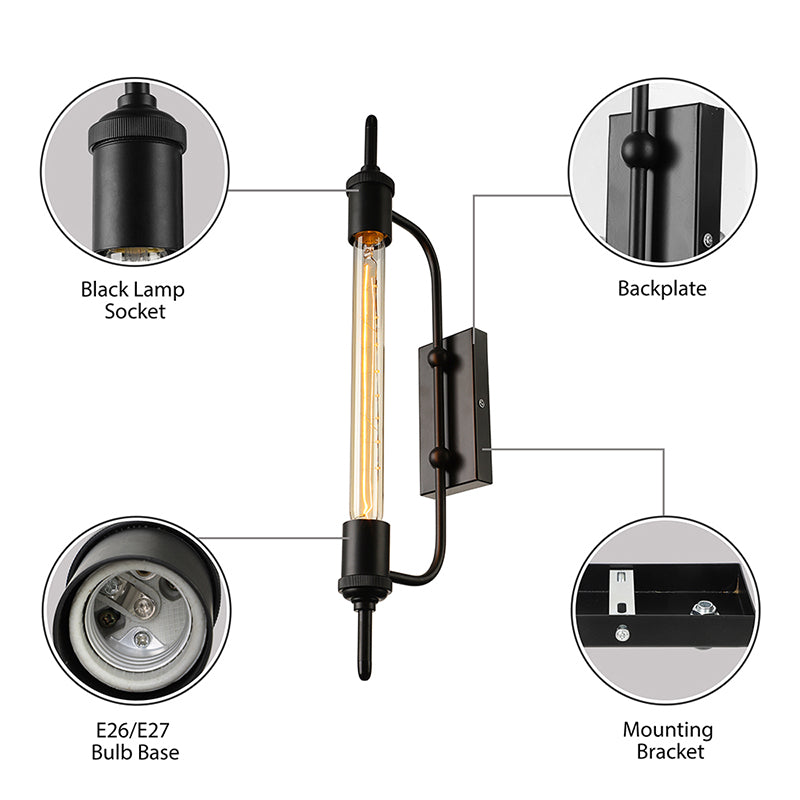 Black Lamp Socket

Backplate

E26/E27 Bulb Base

Mounting Bracket