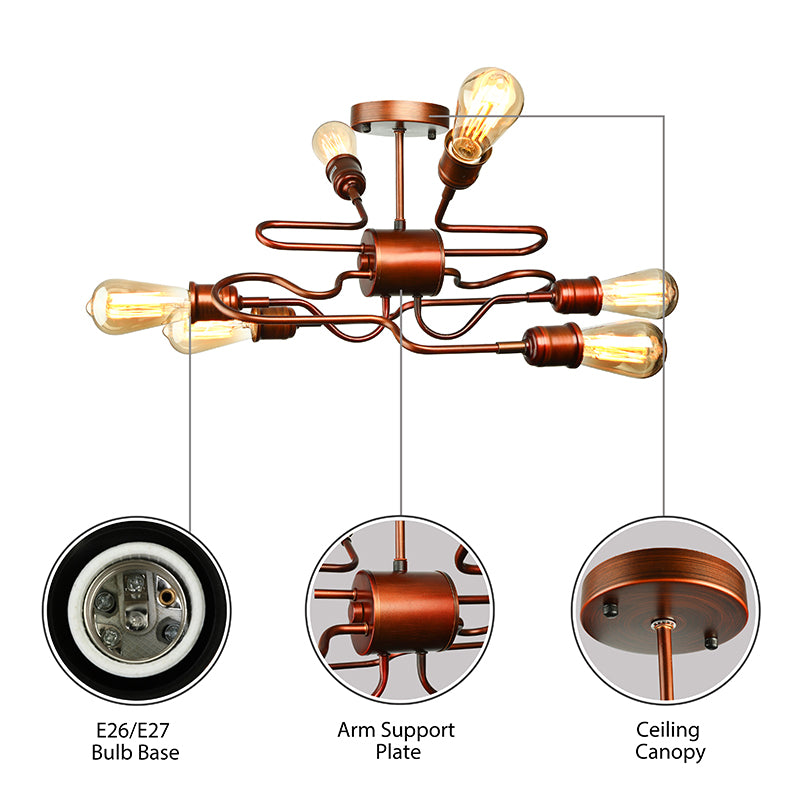 E26/E27
Bulb Base

Arm Support
Plate

Ceiling
Canopy