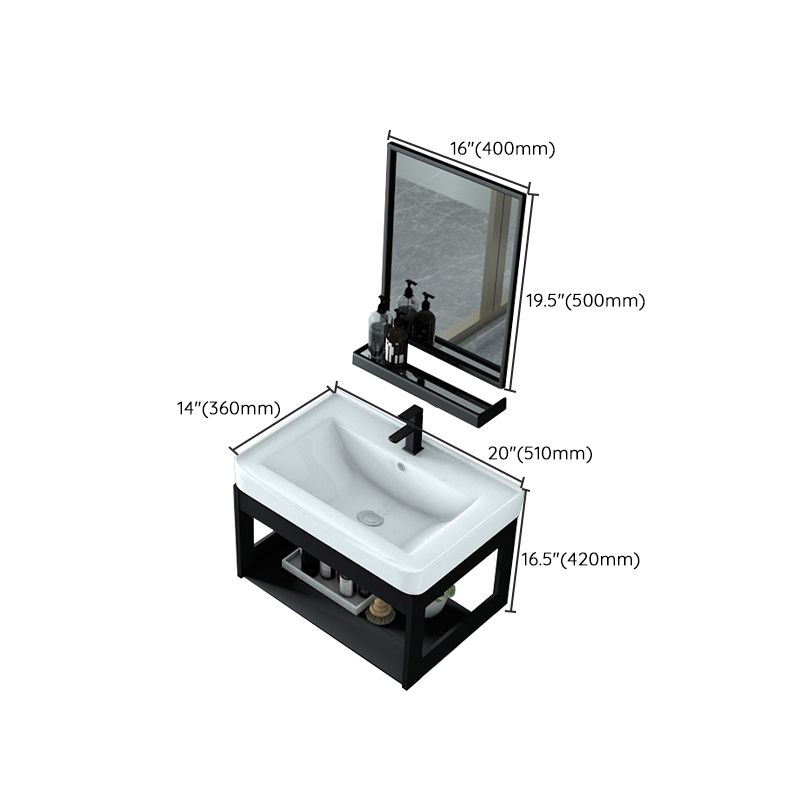 16"(400mm)

19.5"(500mm)

14"(360mm)

20"(510mm)

16.5"(420mm)