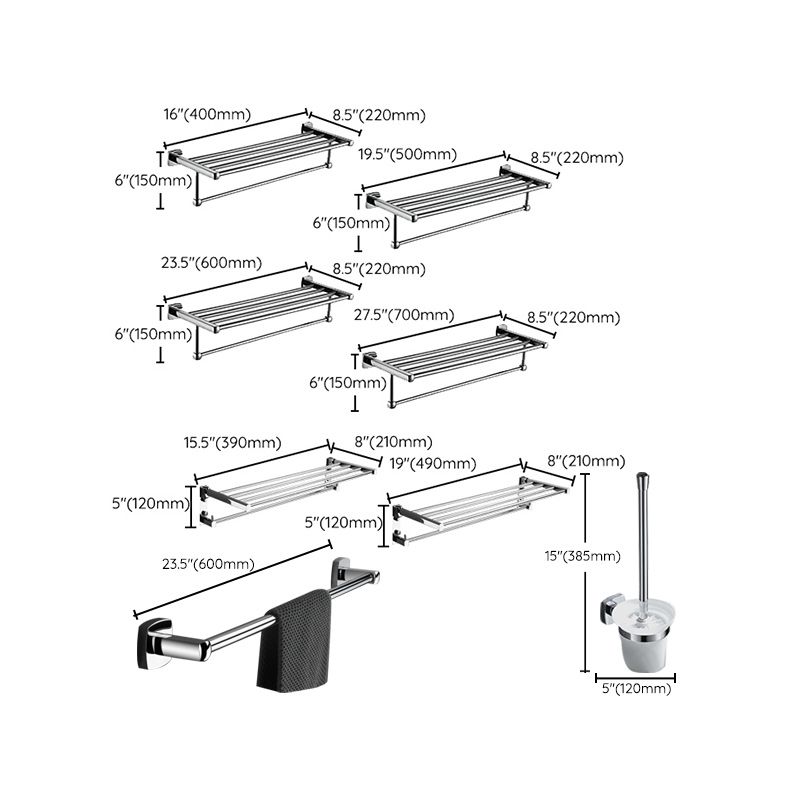 16"(400mm)
8.5"(220mm)
6"(150mm)

19.5"(500mm)
8.5"(220mm)
6"(150mm)

23.5"(600mm)
8.5"(220mm)
6"(150mm)

27.5"(700mm)
8.5"(220mm)
6"(150mm)

15.5"(390mm)
8"(210mm)
5"(120mm)

19"(490mm)
8"(210mm)
5"(120mm)

23.5"(600mm)

15"(385mm)
5"(120mm)