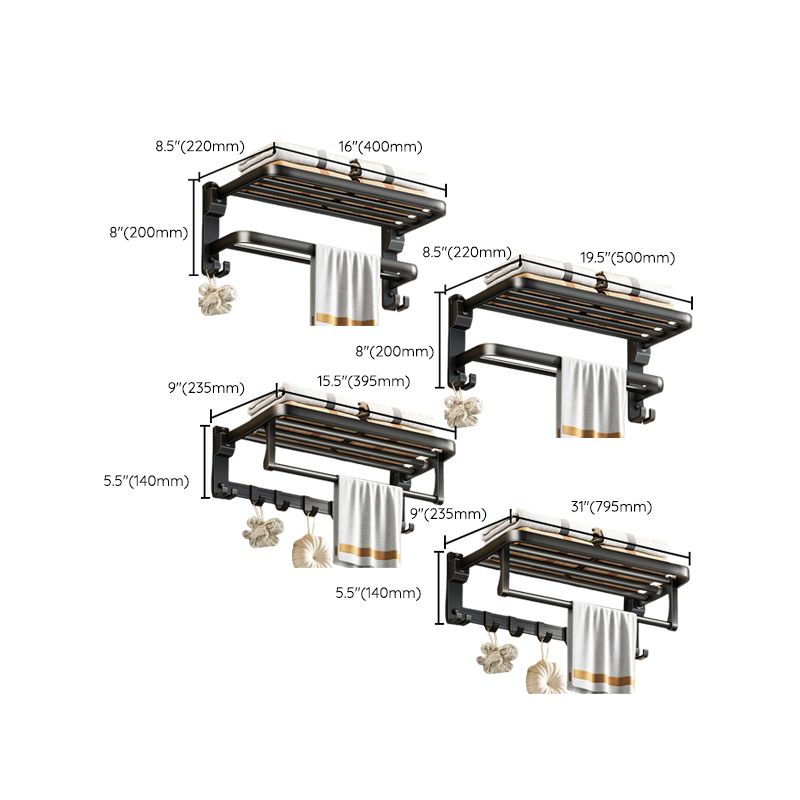 8.5"(220mm)
16"(400mm)
8"(200mm)

8.5"(220mm)
19.5"(500mm)
8"(200mm)

9"(235mm)
15.5"(395mm)
5.5"(140mm)

9"(235mm)
31"(795mm)
5.5"(140mm)