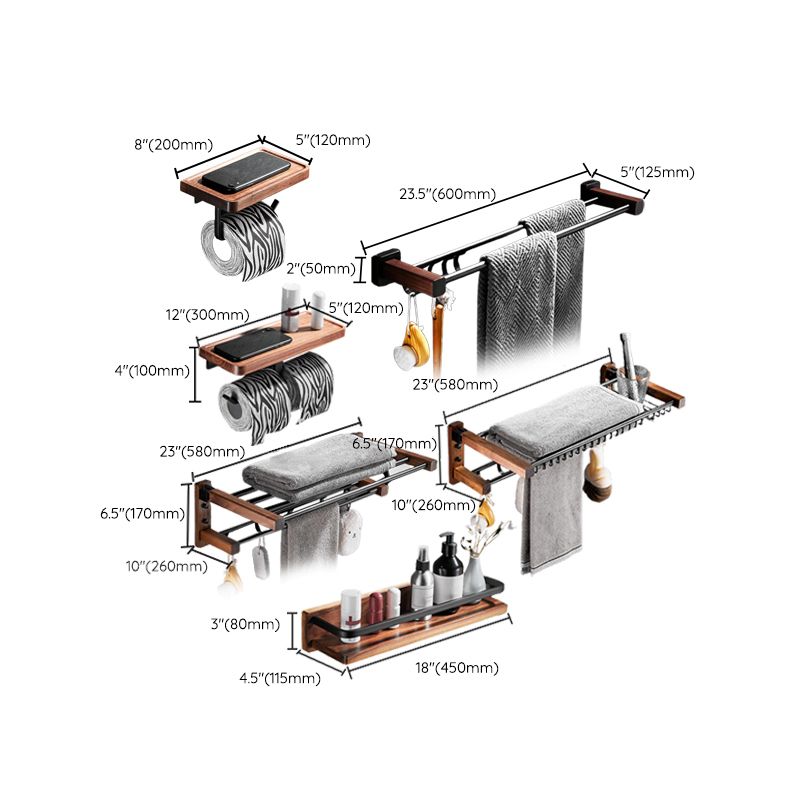 8"(200mm)
5"(120mm)
23.5"(600mm)
5"(125mm)
2"(50mm)
12"(300mm)
5"(120mm)
4"(100mm)
23"(580mm)
23"(580mm)
6.5"(170mm)
6.5"(170mm)
10"(260mm)
10"(260mm)
3"(80mm)
4.5"(115mm)
18"(450mm)