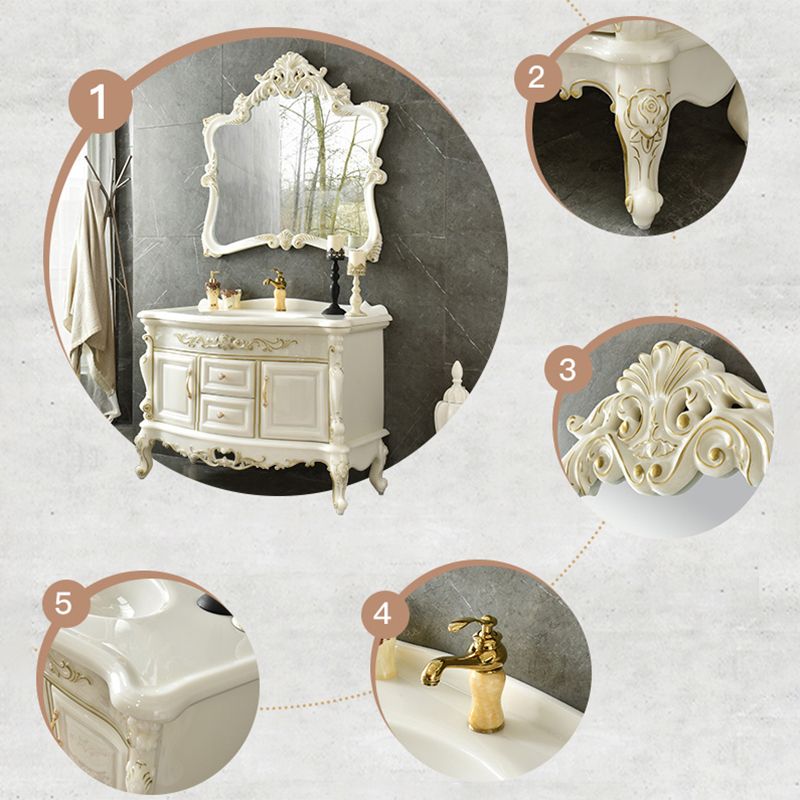 1

2

3

5

4