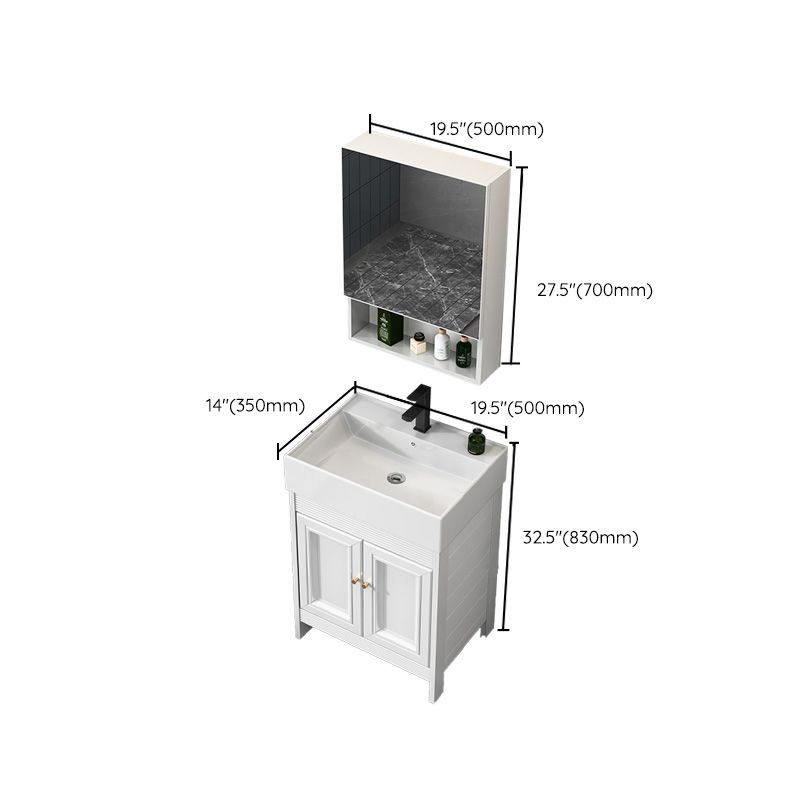 19.5"(500mm)

27.5"(700mm)

14"(350mm)

19.5"(500mm)

32.5"(830mm)