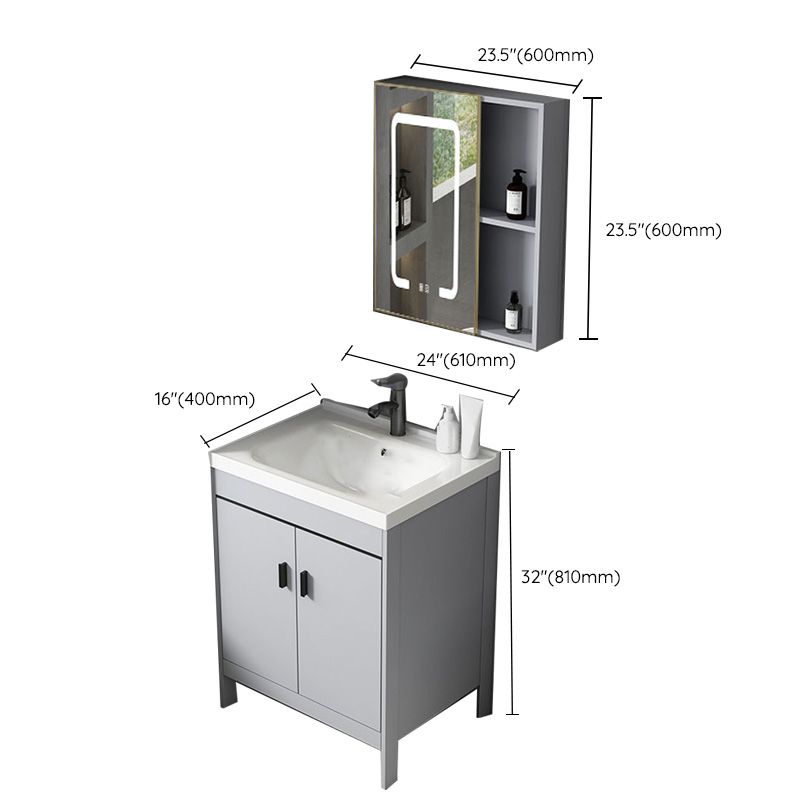 23.5"(600mm)

23.5"(600mm)

24"(610mm)

16"(400mm)

32"(810mm)