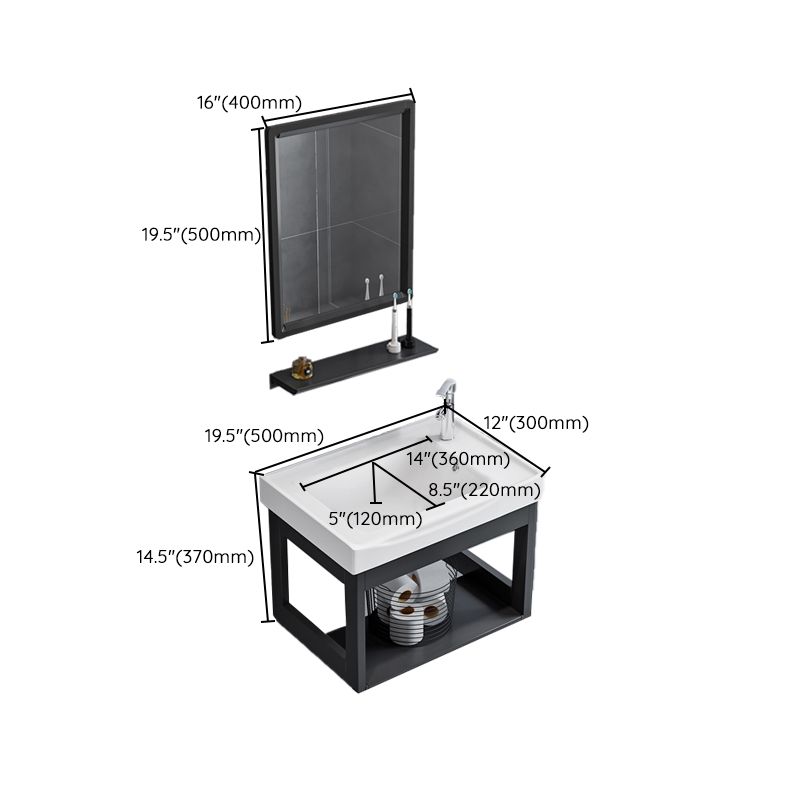 16"(400mm)

19.5"(500mm)

19.5"(500mm)

12"(300mm)

14"(360mm)

8.5"(220mm)

5"(120mm)

14.5"(370mm)