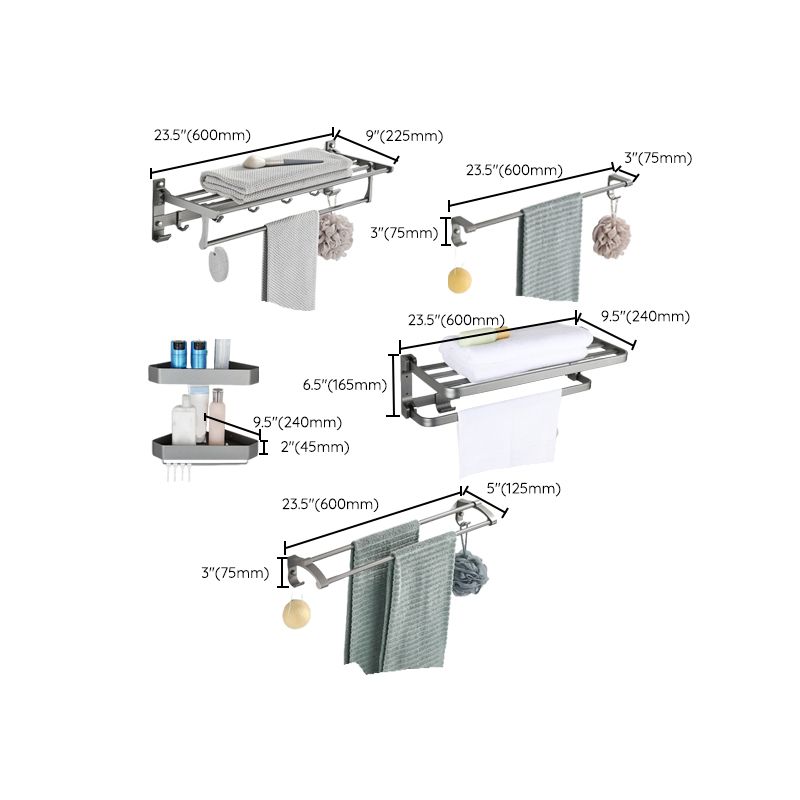 23.5"(600mm)
9"(225mm)

23.5"(600mm)
3"(75mm)
3"(75mm)

23.5"(600mm)
9.5"(240mm)
6.5"(165mm)

9.5"(240mm)
2"(45mm)

23.5"(600mm)
5"(125mm)
3"(75mm)