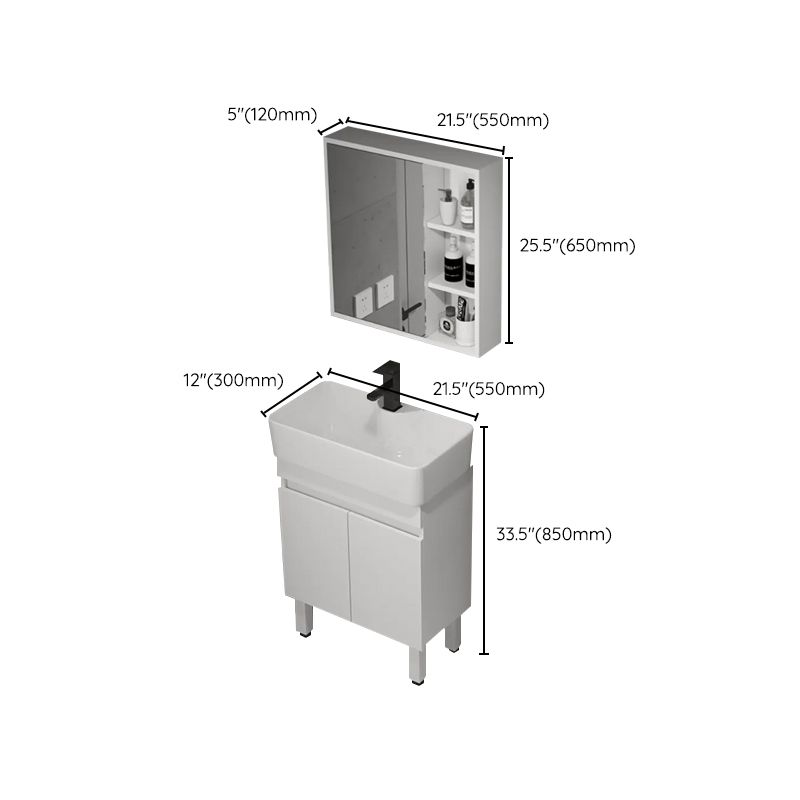 5"(120mm)
21.5"(550mm)
25.5"(650mm)
12"(300mm)
21.5"(550mm)
33.5"(850mm)