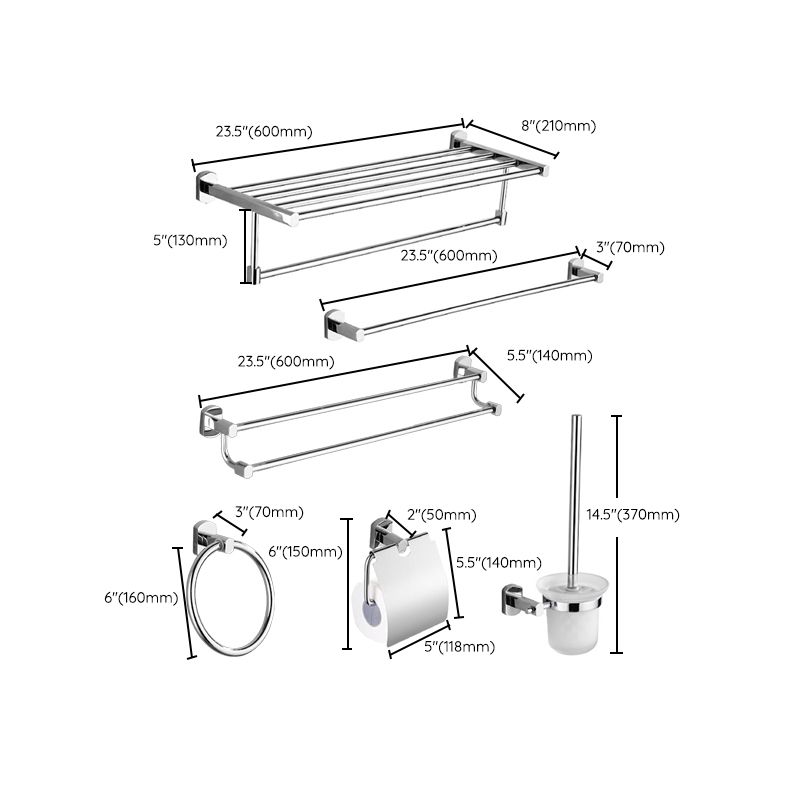 23.5"(600mm)
8"(210mm)
5"(130mm)
23.5"(600mm)
3"(70mm)
23.5"(600mm)
5.5"(140mm)
3"(70mm)
6"(160mm)
6"(150mm)
2"(50mm)
5.5"(140mm)
5"(118mm)
14.5"(370mm)