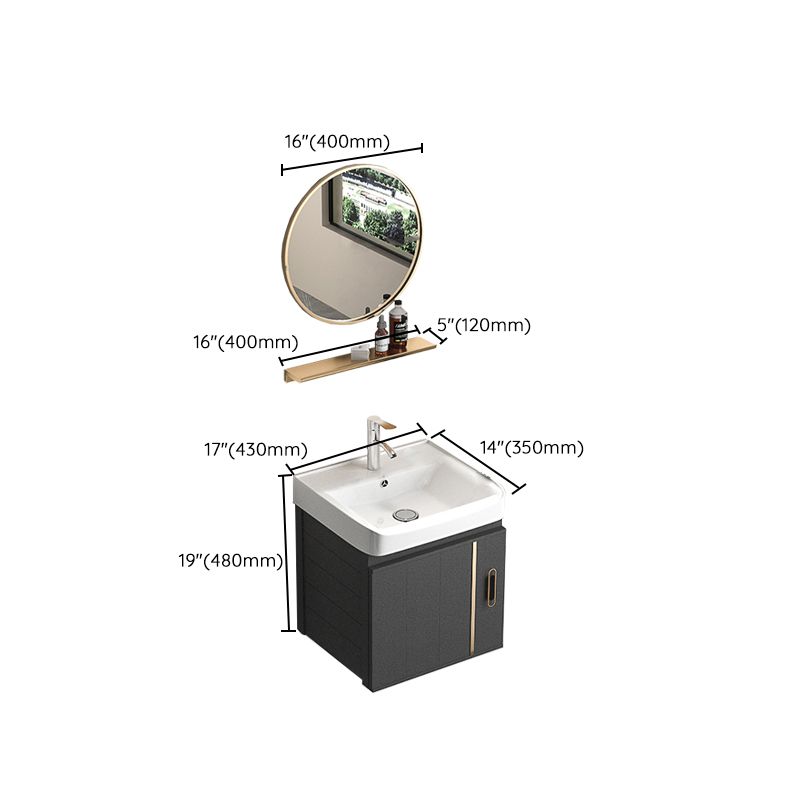 16"(400mm)

16"(400mm)

5"(120mm)

17"(430mm)

14"(350mm)

19"(480mm)