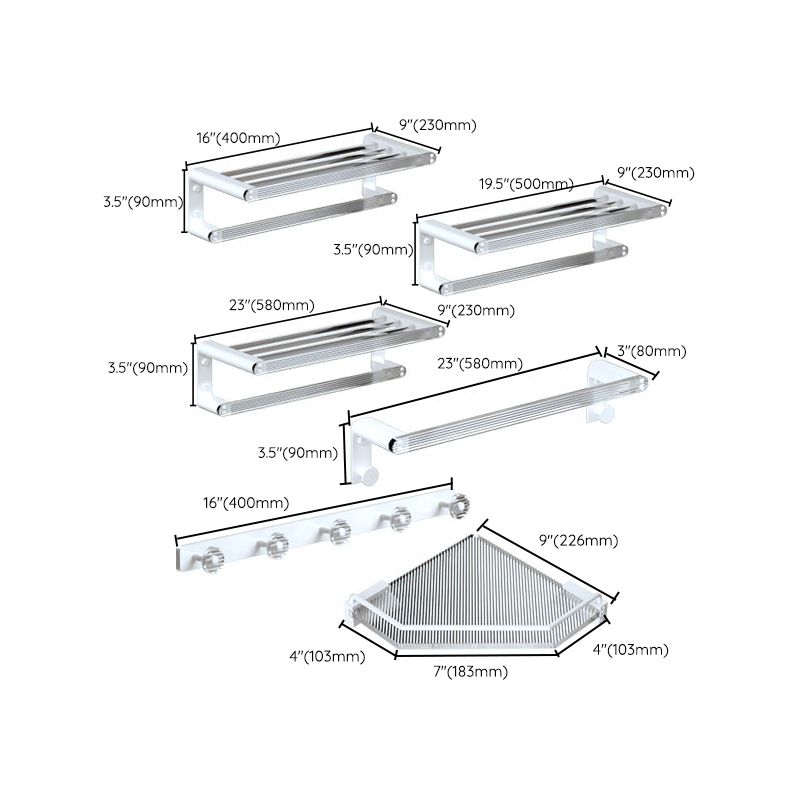 16"(400mm)
9"(230mm)
3.5"(90mm)

19.5"(500mm)
9"(230mm)
3.5"(90mm)

23"(580mm)
9"(230mm)
3.5"(90mm)

23"(580mm)
3"(80mm)
3.5"(90mm)

16"(400mm)

9"(226mm)
4"(103mm)
7"(183mm)
4"(103mm)