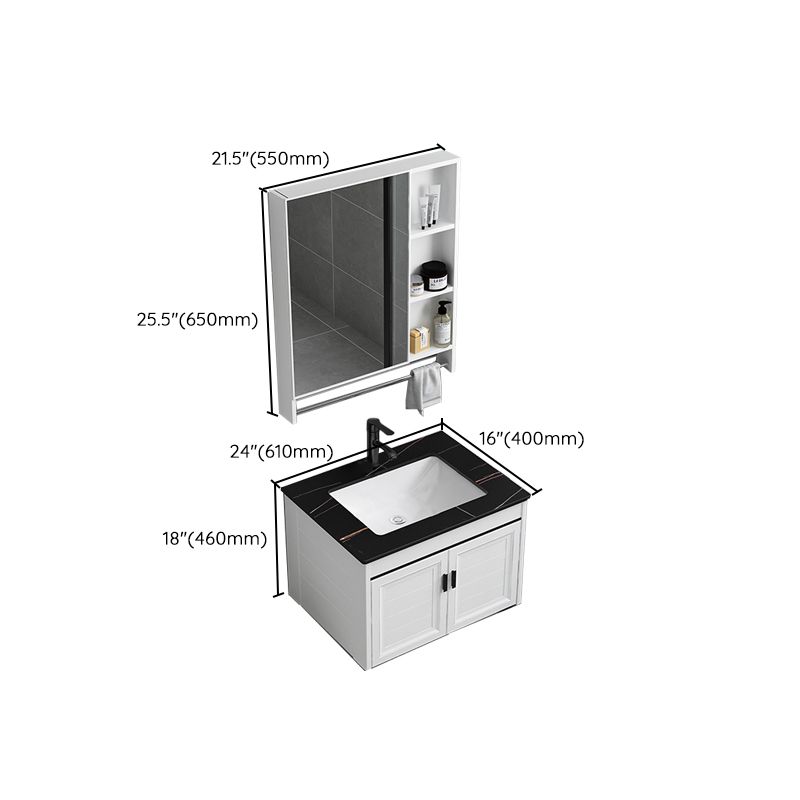 21.5"(550mm)

25.5"(650mm)

24"(610mm)

16"(400mm)

18"(460mm)