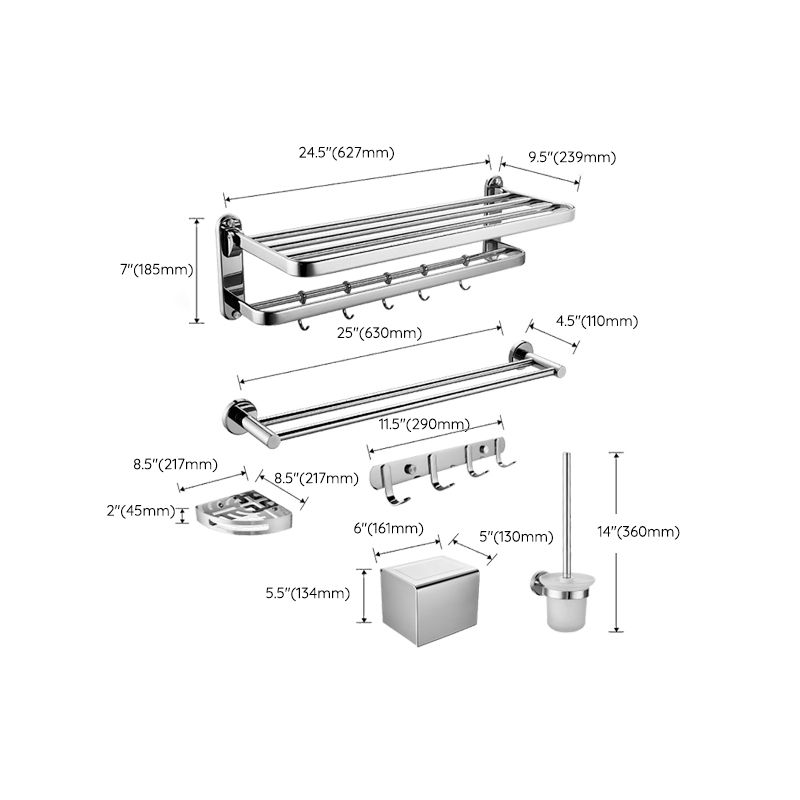 24.5"(627mm)
9.5"(239mm)
7"(185mm)
25"(630mm)
4.5"(110mm)
11.5"(290mm)
8.5"(217mm)
8.5"(217mm)
2"(45mm)
6"(161mm)
5"(130mm)
14"(360mm)
5.5"(134mm)