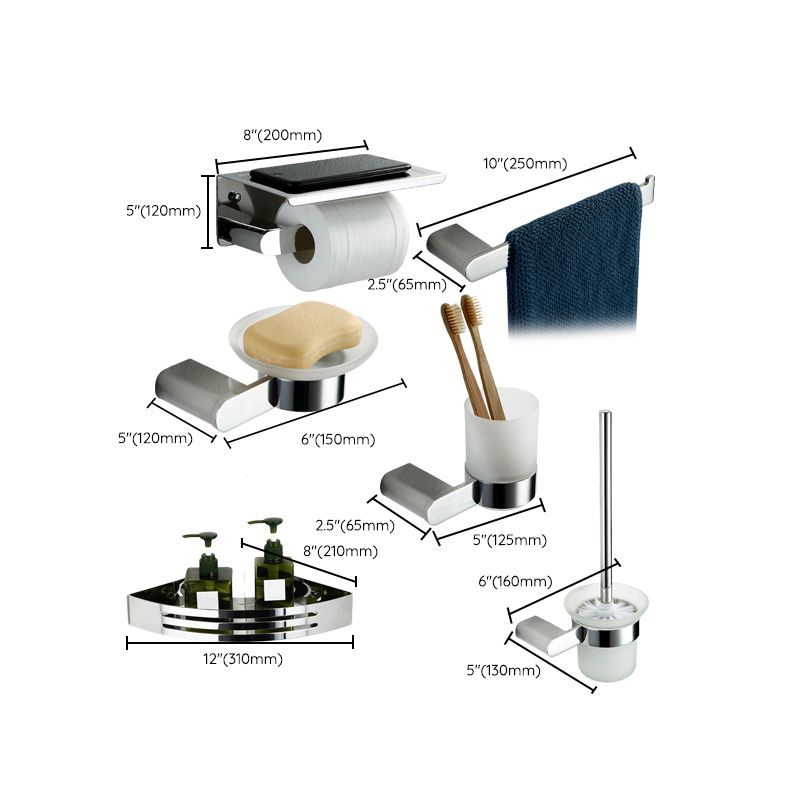 8"(200mm)

5"(120mm)

10"(250mm)

2.5"(65mm)

5"(120mm)

6"(150mm)

2.5"(65mm)

5"(125mm)

8"(210mm)

12"(310mm)

6"(160mm)

5"(130mm)