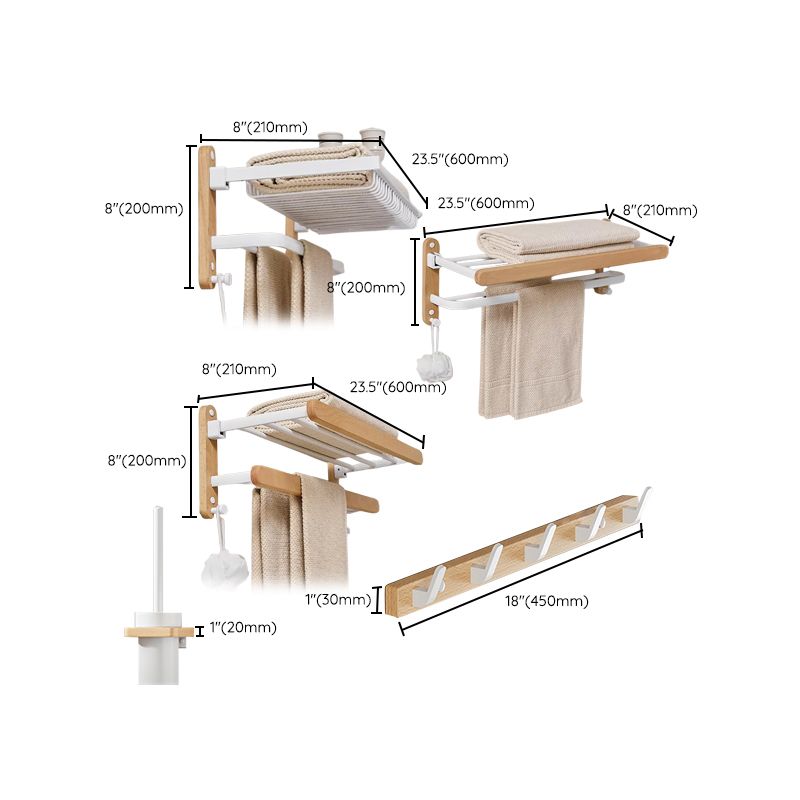 8"(210mm)
23.5"(600mm)
8"(200mm)
23.5"(600mm)
8"(210mm)
8"(200mm)
8"(210mm)
23.5"(600mm)
8"(200mm)
1"(30mm)
18"(450mm)
1"(20mm)