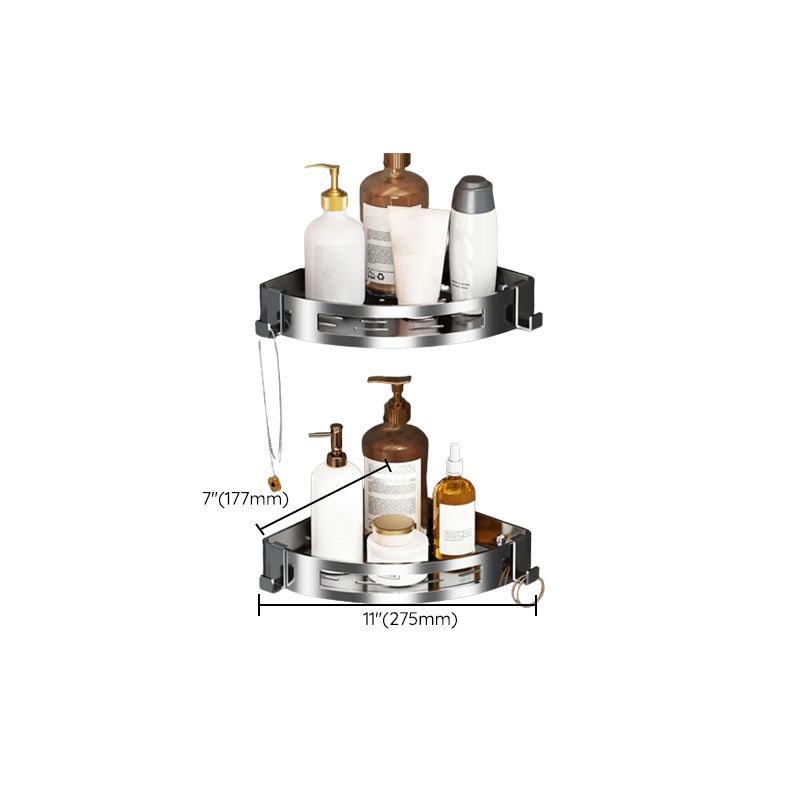 7"(177mm)

11"(275mm)