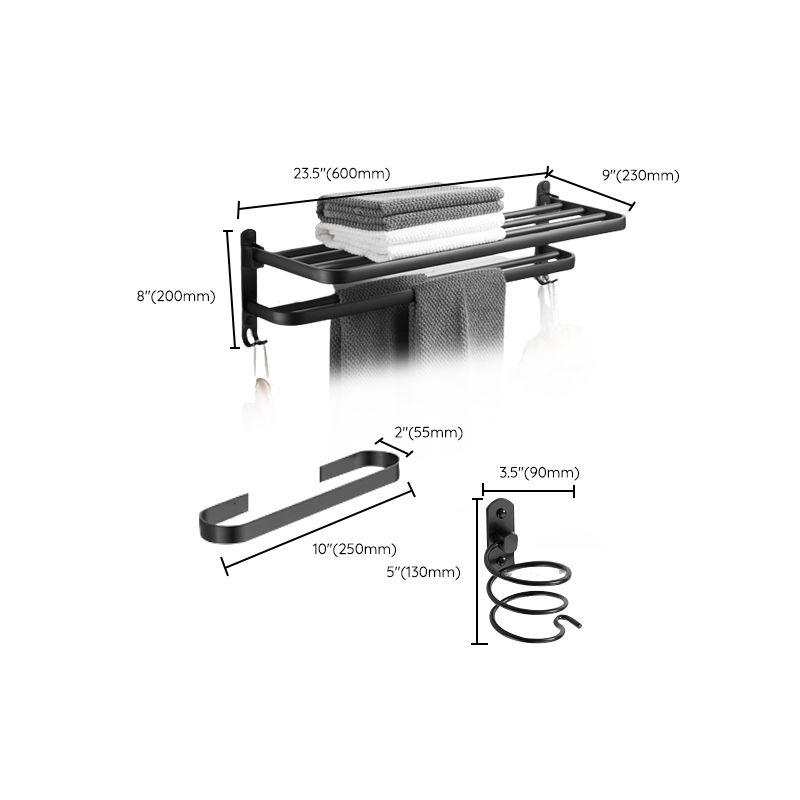 23.5"(600mm)

9"(230mm)

8"(200mm)

2"(55mm)

10"(250mm)

3.5"(90mm)

5"(130mm)