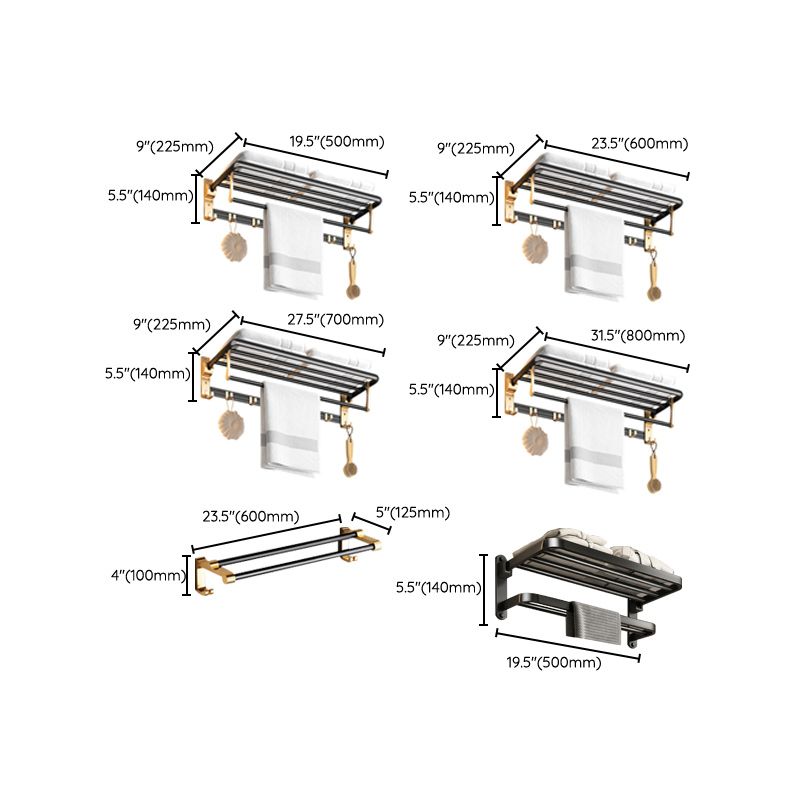 9"(225mm)
19.5"(500mm)
5.5"(140mm)

9"(225mm)
23.5"(600mm)
5.5"(140mm)

9"(225mm)
27.5"(700mm)
5.5"(140mm)

9"(225mm)
31.5"(800mm)
5.5"(140mm)

23.5"(600mm)
5"(125mm)
4"(100mm)

5.5"(140mm)
19.5"(500mm)