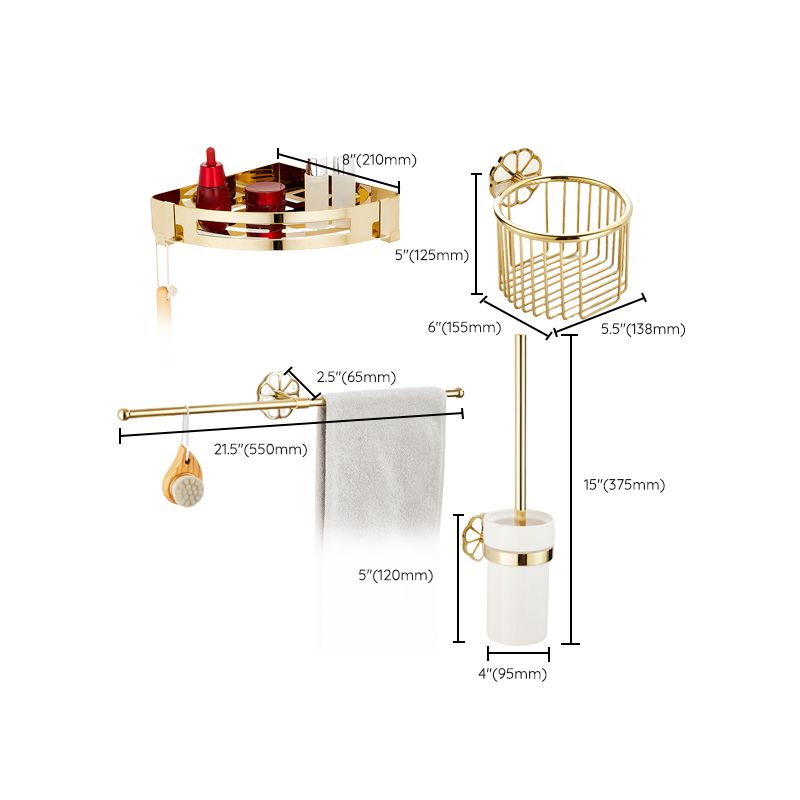 8"(210mm)

5"(125mm)

6"(155mm)

5.5"(138mm)

2.5"(65mm)

21.5"(550mm)

15"(375mm)

5"(120mm)

4"(95mm)