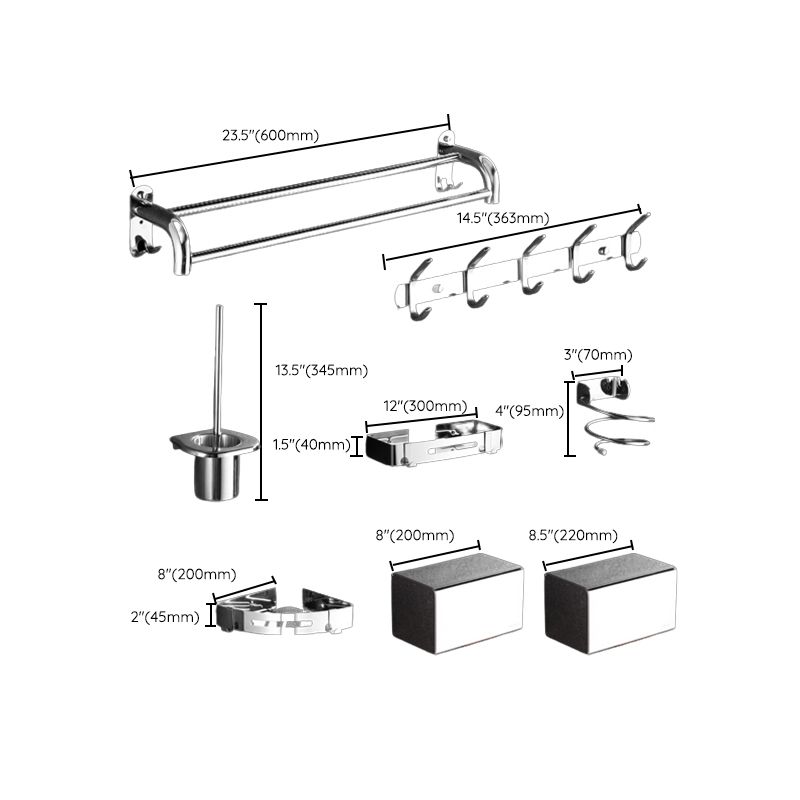 23.5"(600mm)

14.5"(363mm)

13.5"(345mm)

3"(70mm)

12"(300mm)

4"(95mm)

1.5"(40mm)

8"(200mm)

8.5"(220mm)

8"(200mm)

2"(45mm)