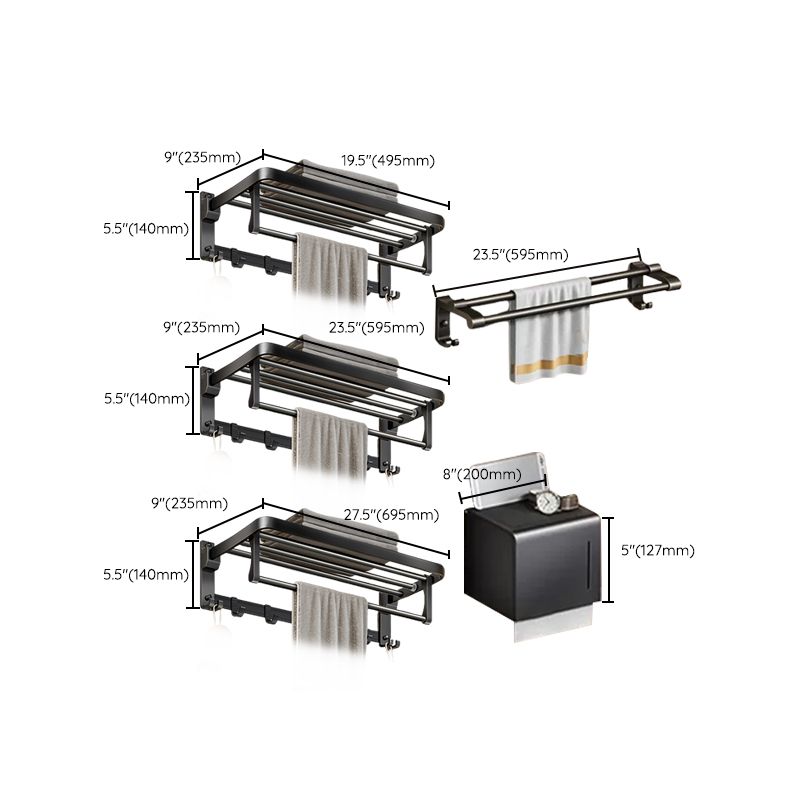 9"(235mm)
19.5"(495mm)
5.5"(140mm)
23.5"(595mm)
9"(235mm)
23.5"(595mm)
5.5"(140mm)
8"(200mm)
9"(235mm)
27.5"(695mm)
5.5"(140mm)
5"(127mm)