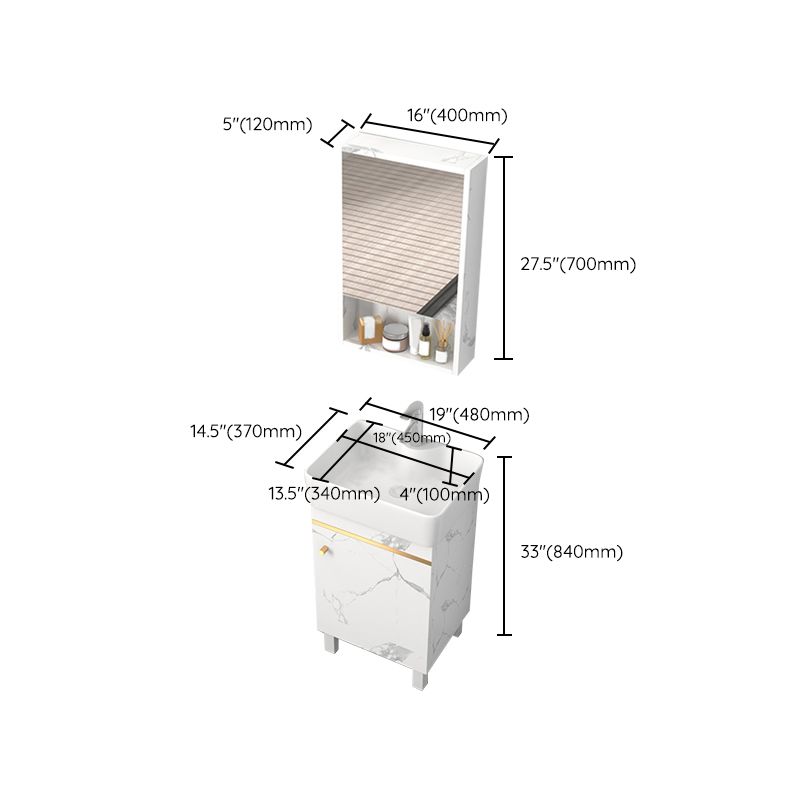 5"(120mm)
16"(400mm)
27.5"(700mm)
14.5"(370mm)
19"(480mm)
18"(450mm)
13.5"(340mm)
4"(100mm)
33"(840mm)