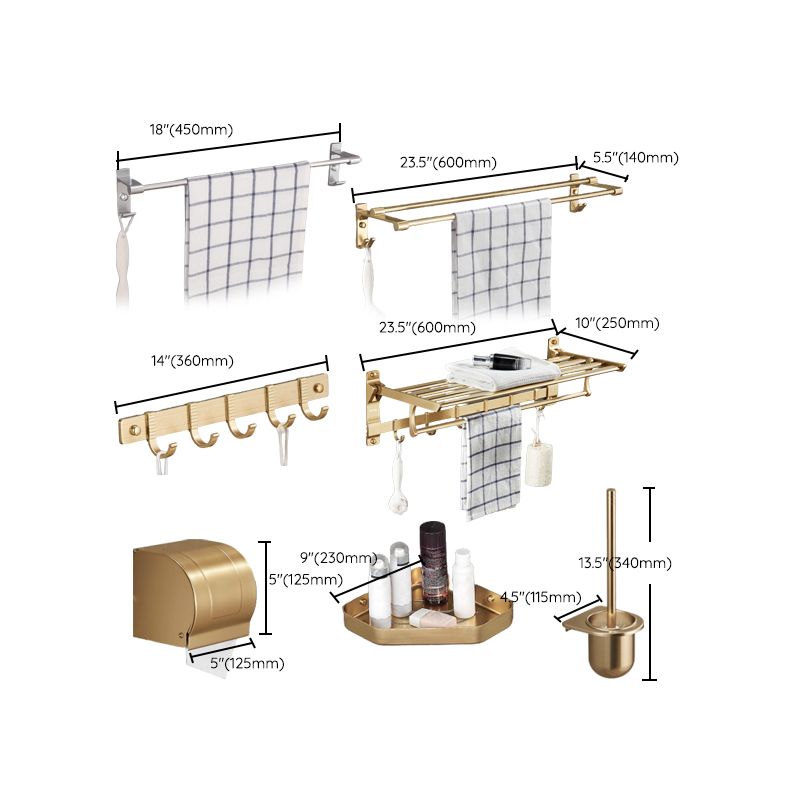 18"(450mm)

23.5"(600mm)

5.5"(140mm)

23.5"(600mm)

10"(250mm)

14"(360mm)

9"(230mm)

5"(125mm)

5"(125mm)

4.5"(115mm)

13.5"(340mm)