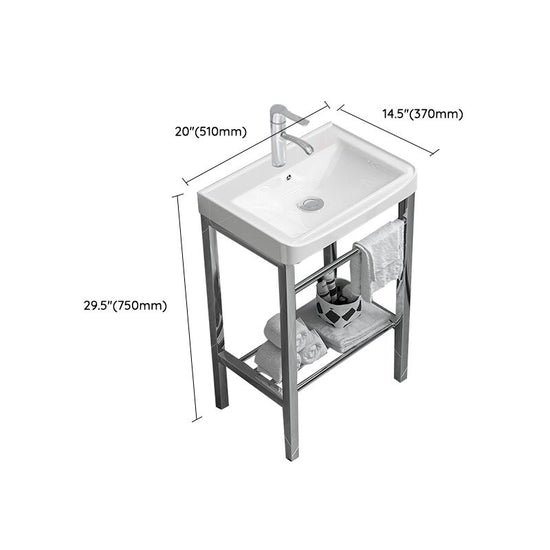 20"(510mm)

14.5"(370mm)

29.5"(750mm)