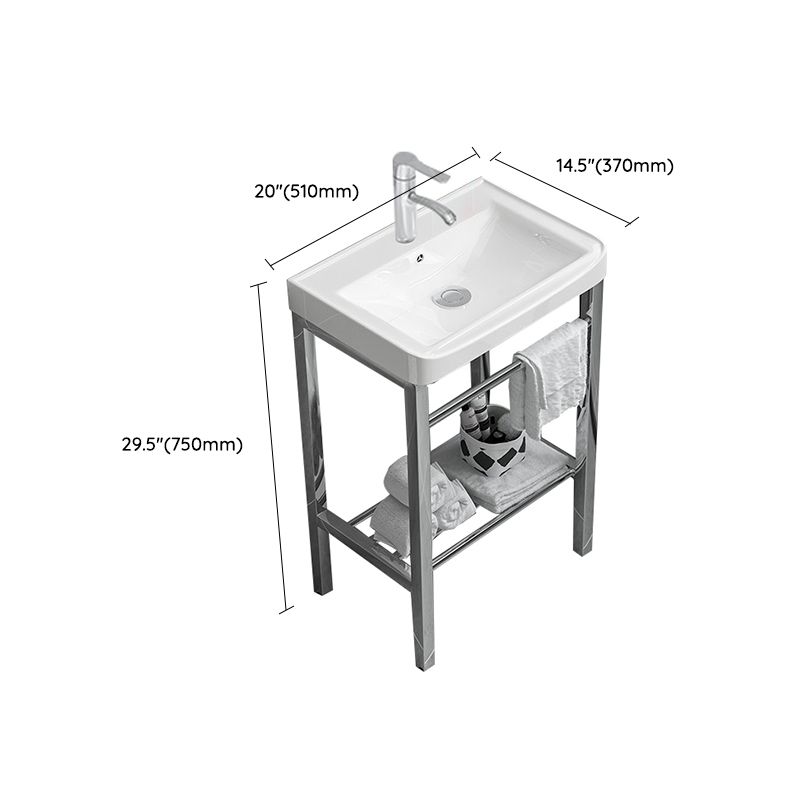 20"(510mm)

14.5"(370mm)

29.5"(750mm)