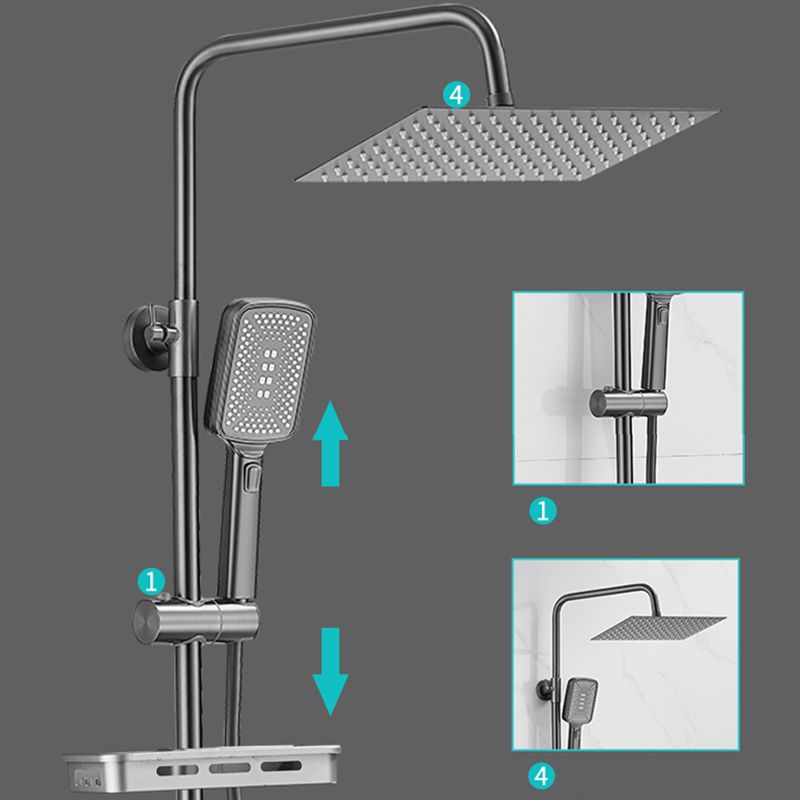 4

1

1

4