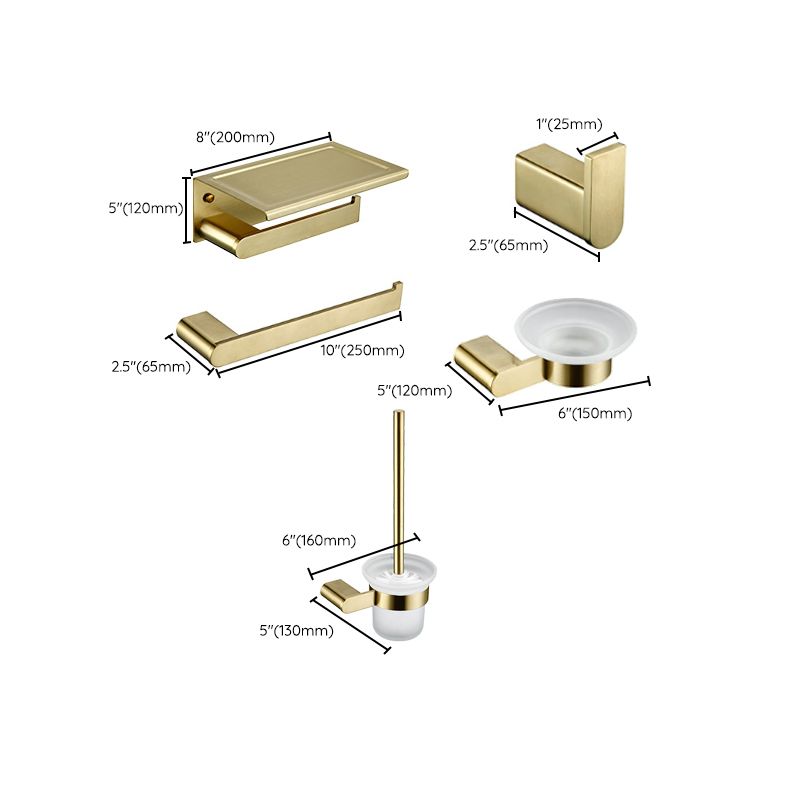 8"(200mm)
5"(120mm)
1"(25mm)
2.5"(65mm)
2.5"(65mm)
10"(250mm)
5"(120mm)
6"(150mm)
6"(160mm)
5"(130mm)