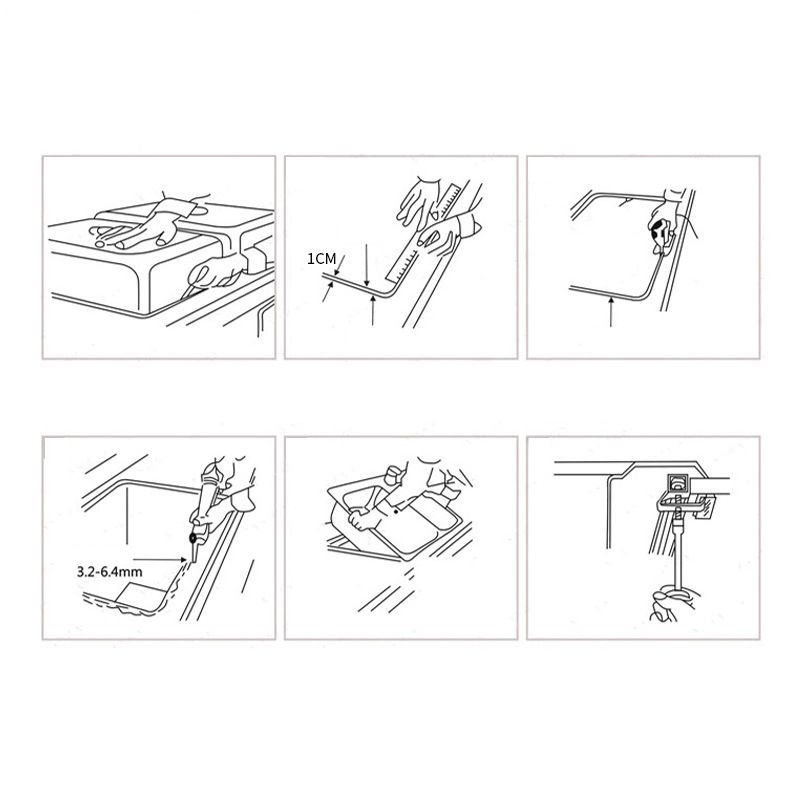 1CM

3.2-6.4mm