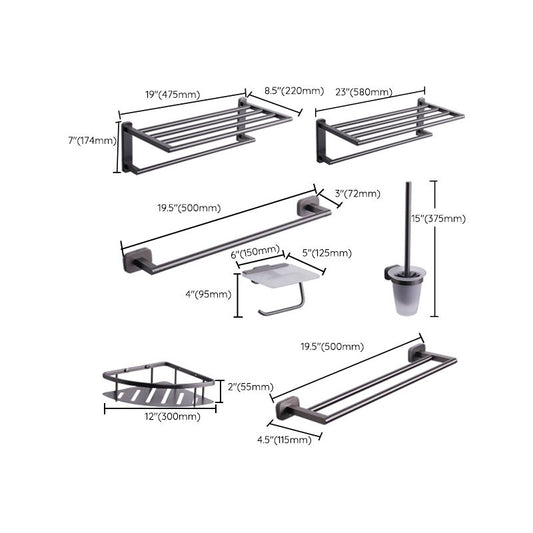 19"(475mm)

8.5"(220mm)

23"(580mm)

7"(174mm)

19.5"(500mm)

3"(72mm)

15"(375mm)

6"(150mm)

5"(125mm)

4"(95mm)

19.5"(500mm)

2"(55mm)

12"(300mm)

4.5"(115mm)