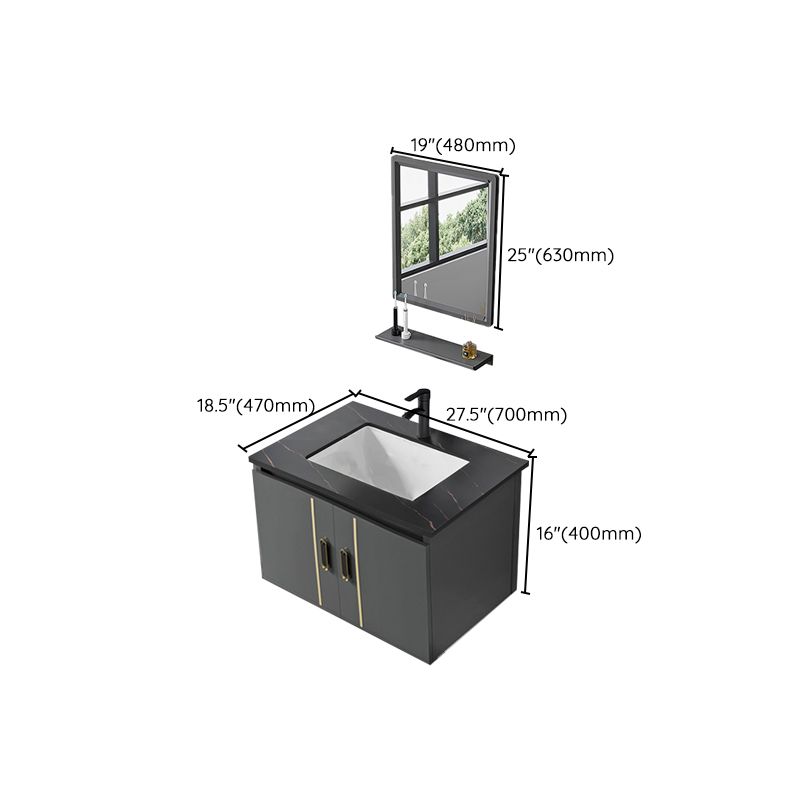 19"(480mm)

25"(630mm)

18.5"(470mm)

27.5"(700mm)

16"(400mm)