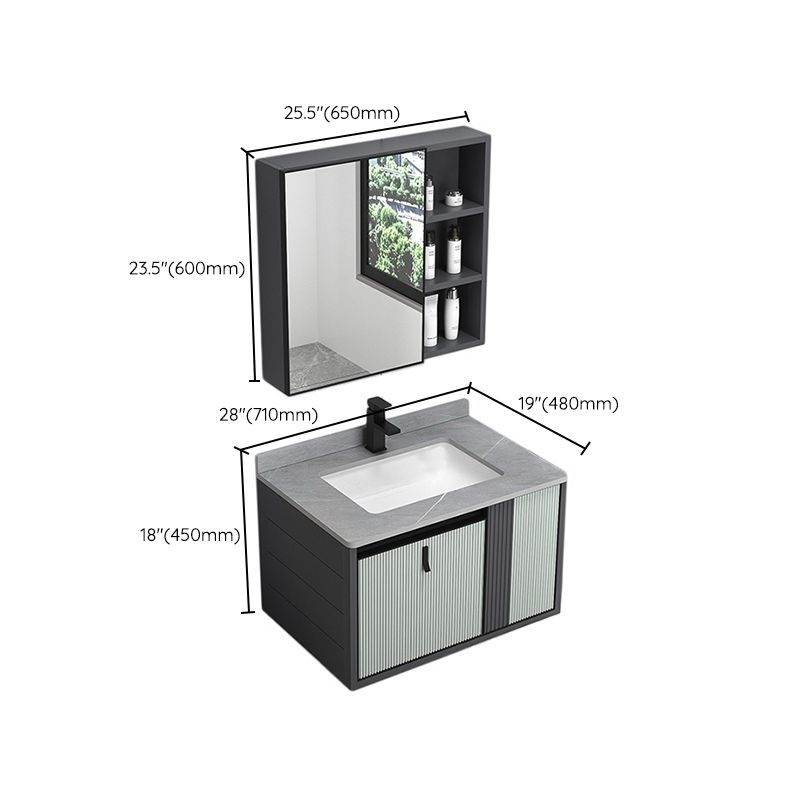 25.5"(650mm)

23.5"(600mm)

28"(710mm)

19"(480mm)

18"(450mm)