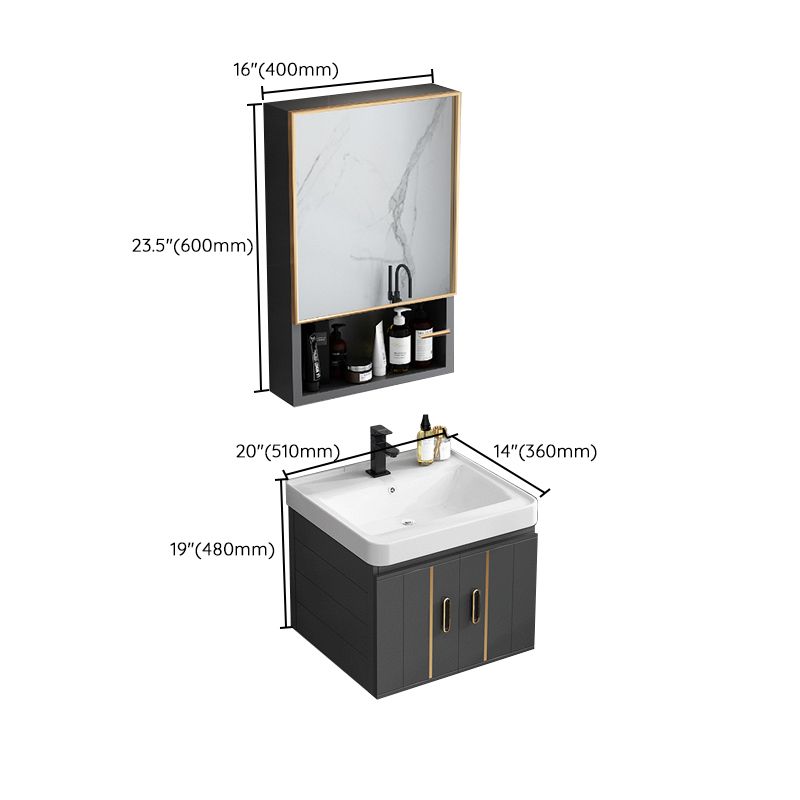 16"(400mm)

23.5"(600mm)

20"(510mm)

14"(360mm)

19"(480mm)